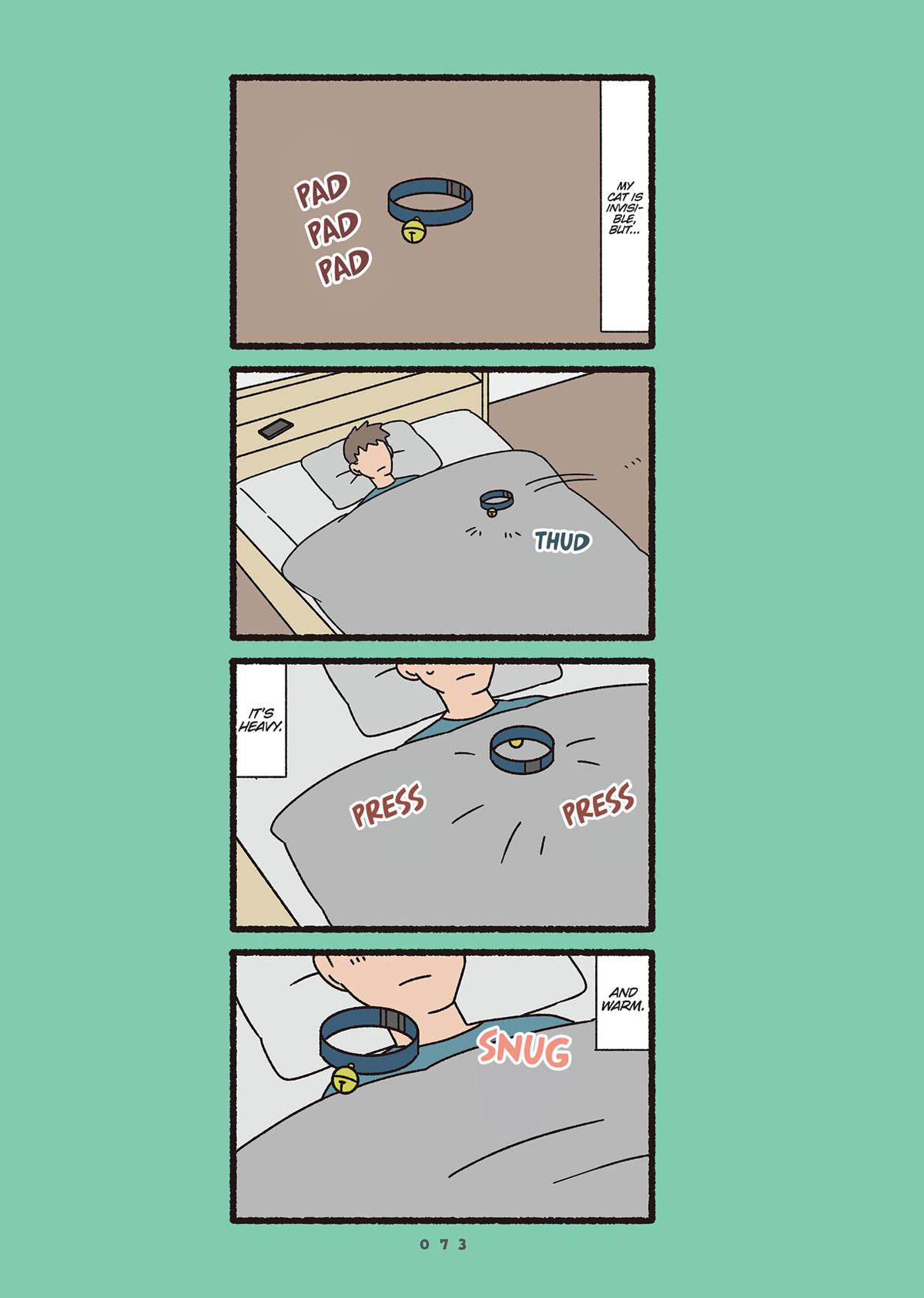 MY CAT IS INVISIBLE, BUT...

PAD
PAD
PAD

THUD

IT'S HEAVY.

PRESS

PRESS

AND WARM.

SNUG

073