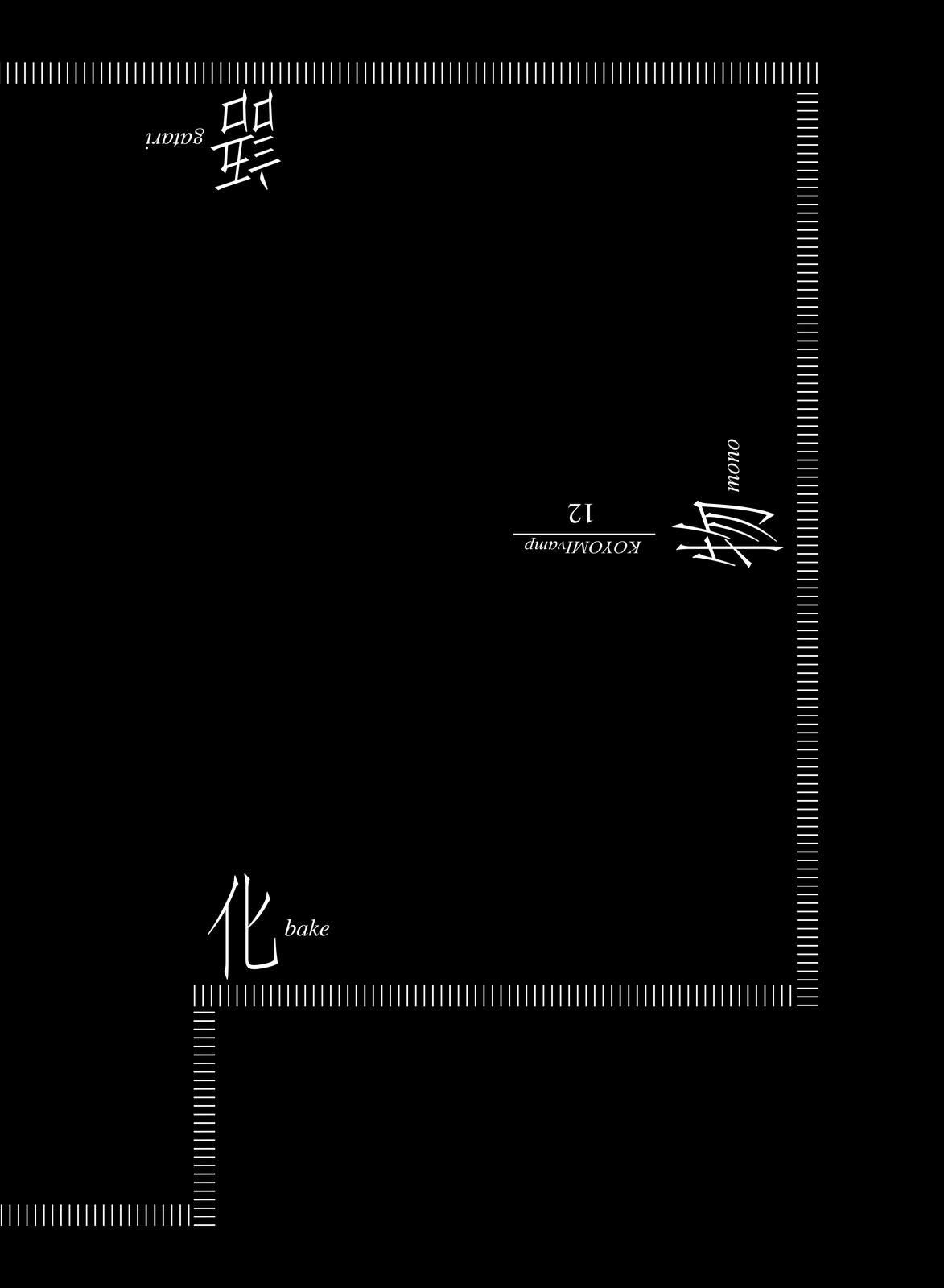 語 gatari

物 mono

KOYOMIvamp
12

化 bake