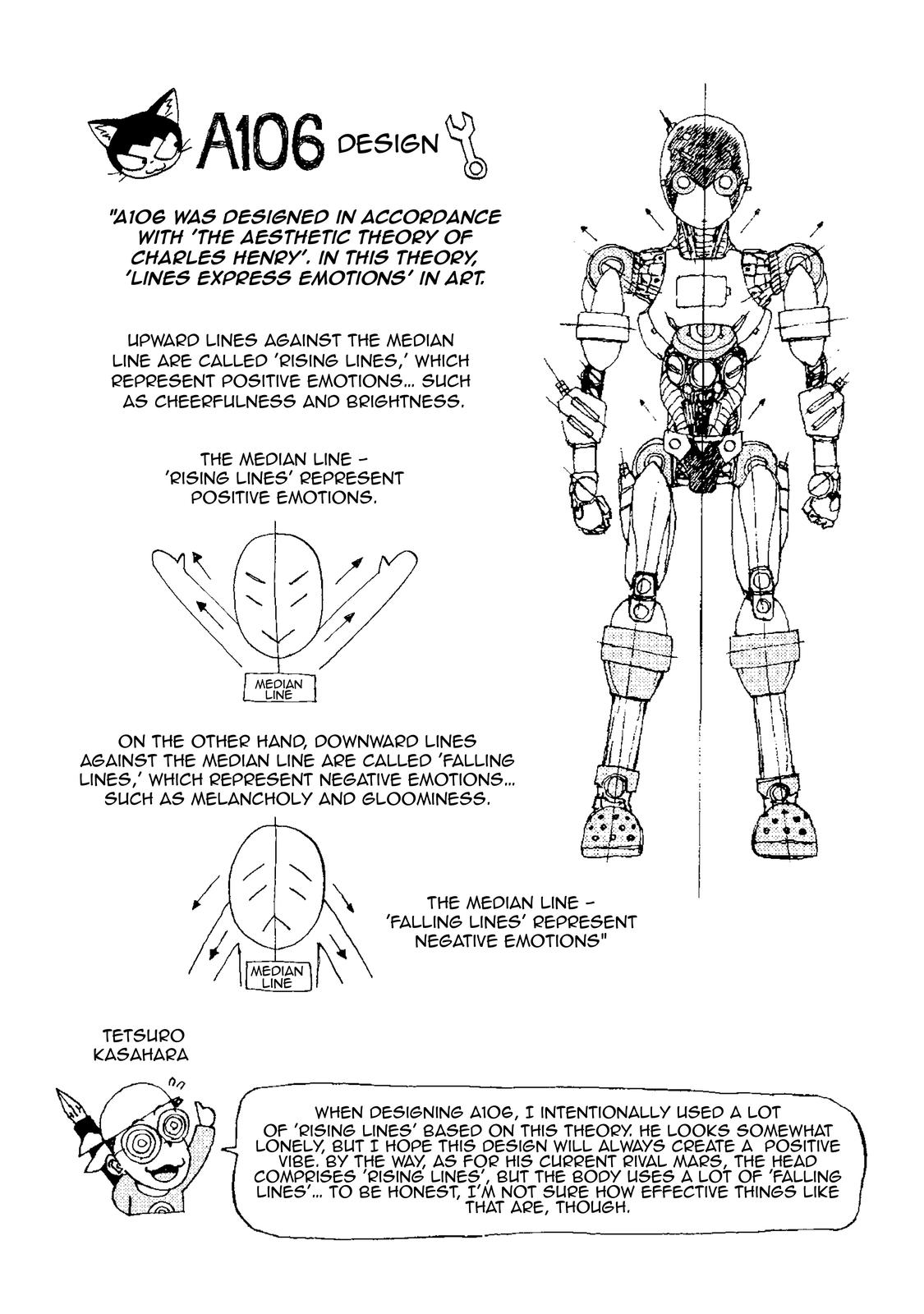 A106 DESIGN

"A106 WAS DESIGNED IN ACCORDANCE WITH 'THE AESTHETIC THEORY OF CHARLES HENRY'. IN THIS THEORY, 'LINES EXPRESS EMOTIONS' IN ART.

UPWARD LINES AGAINST THE MEDIAN LINE ARE CALLED 'RISING LINES,' WHICH REPRESENT POSITIVE EMOTIONS... SUCH AS CHEERFULNESS AND BRIGHTNESS.

THE MEDIAN LINE - 'RISING LINES' REPRESENT POSITIVE EMOTIONS.

MEDIAN LINE

ON THE OTHER HAND, DOWNWARD LINES AGAINST THE MEDIAN LINE ARE CALLED 'FALLING LINES,' WHICH REPRESENT NEGATIVE EMOTIONS... SUCH AS MELANCHOLY AND GLOOMINESS.

MEDIAN LINE

THE MEDIAN LINE - 'FALLING LINES' REPRESENT NEGATIVE EMOTIONS"

TETSURO KASAHARA

WHEN DESIGNING A106, I INTENTIONALLY USED A LOT OF 'RISING LINES' BASED ON THIS THEORY. HE LOOKS SOMEWHAT LONELY, BUT I HOPE THIS DESIGN WILL ALWAYS CREATE A POSITIVE VIBE. BY THE WAY, AS FOR HIS CURRENT RIVAL MARS, THE HEAD COMPRISES 'RISING LINES', BUT THE BODY USES A LOT OF 'FALLING LINES'... TO BE HONEST, I'M NOT SURE HOW EFFECTIVE THINGS LIKE THAT ARE, THOUGH.